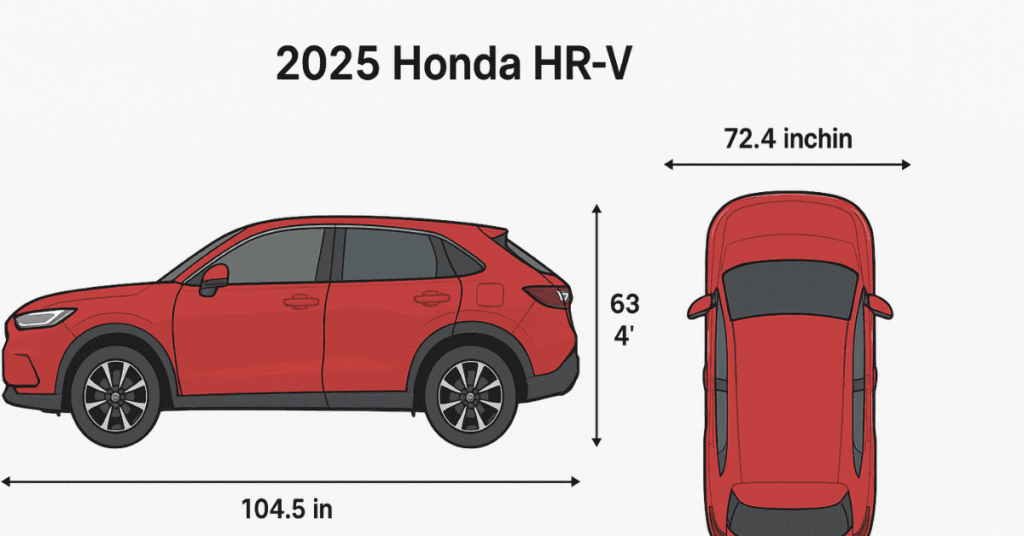 2025 Honda HR-V

72.4 inchin

63
4'

104.5 in